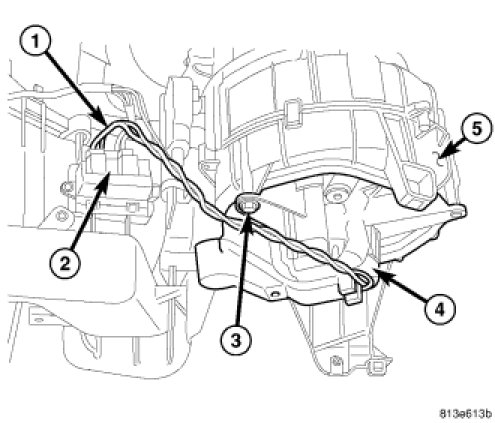 1
5
2
3
4
813e613b