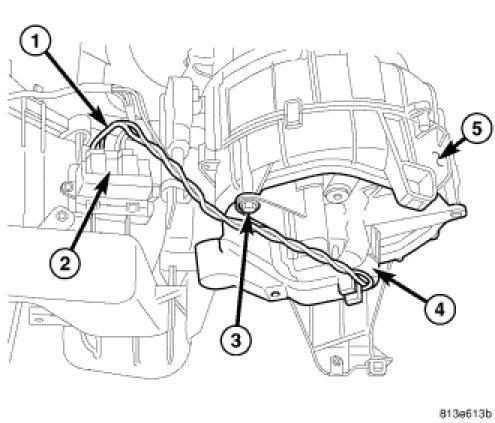 1
5
2
3
4
813e613b