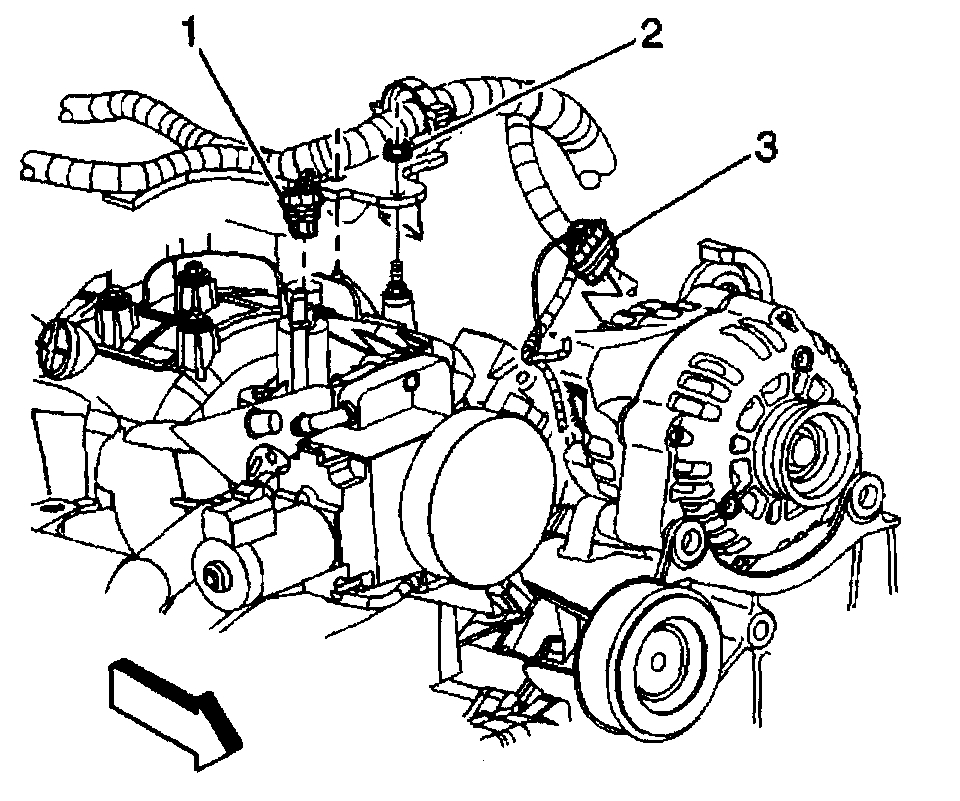 1
2
3