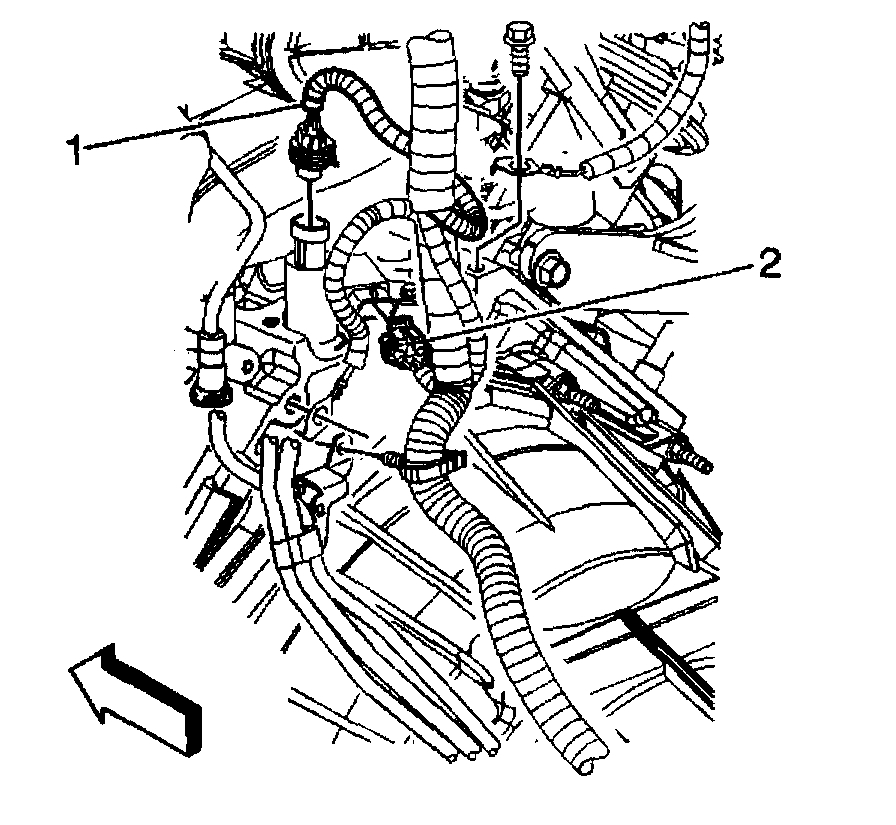 1
2