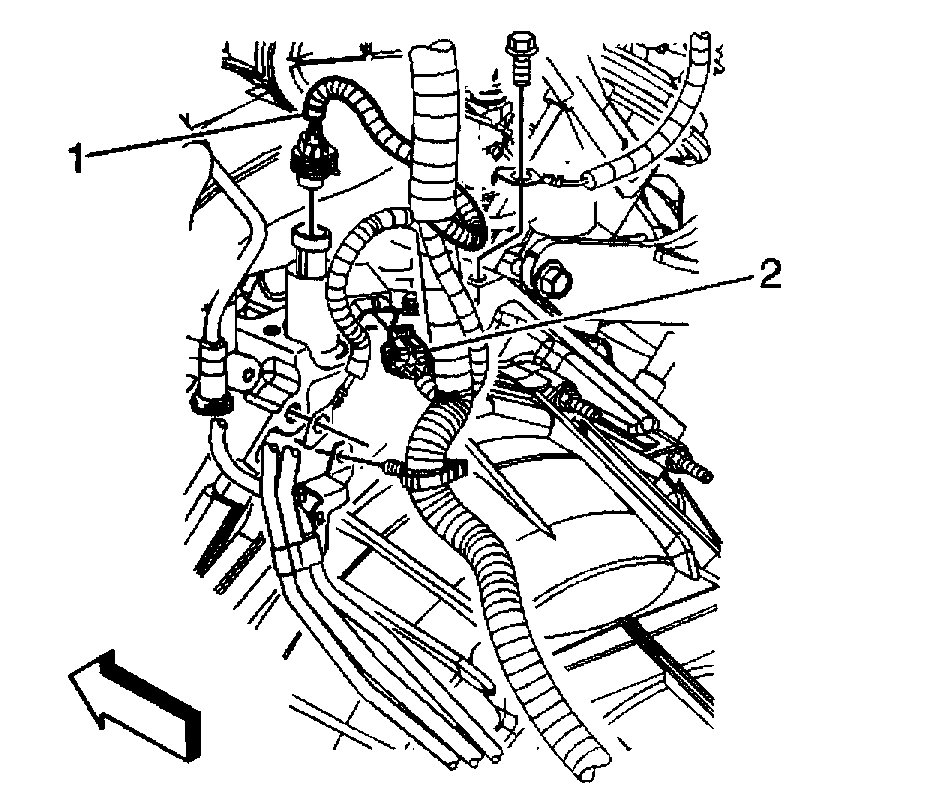 1

2