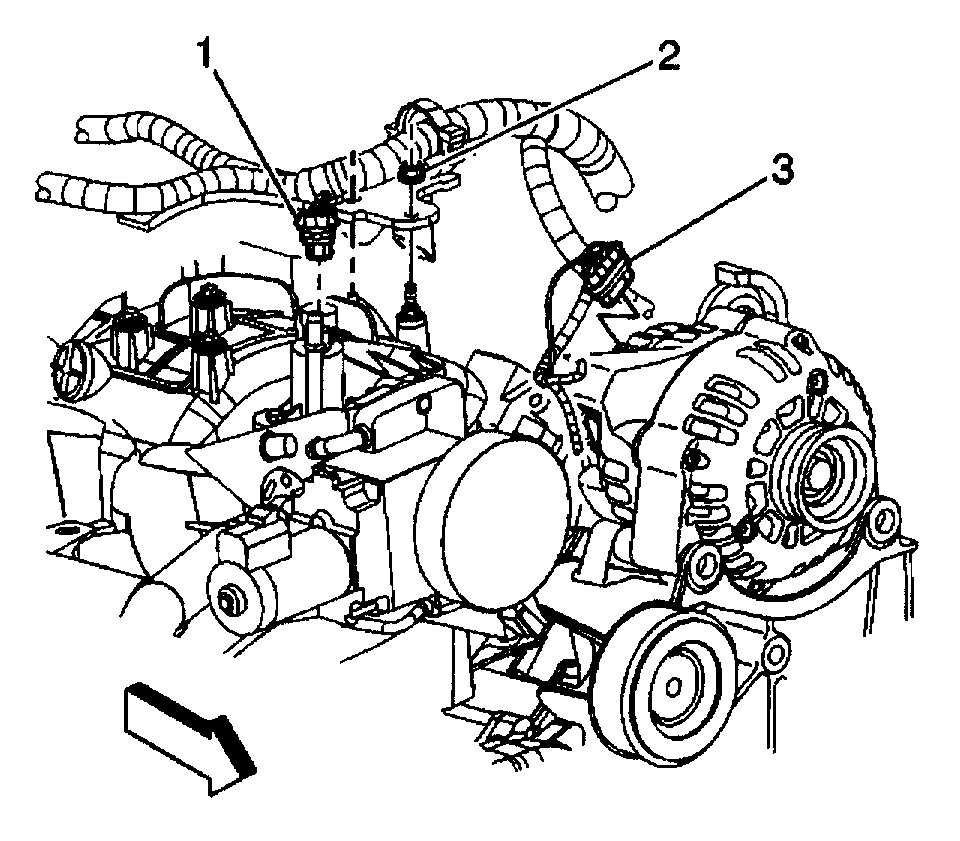 1
2
3