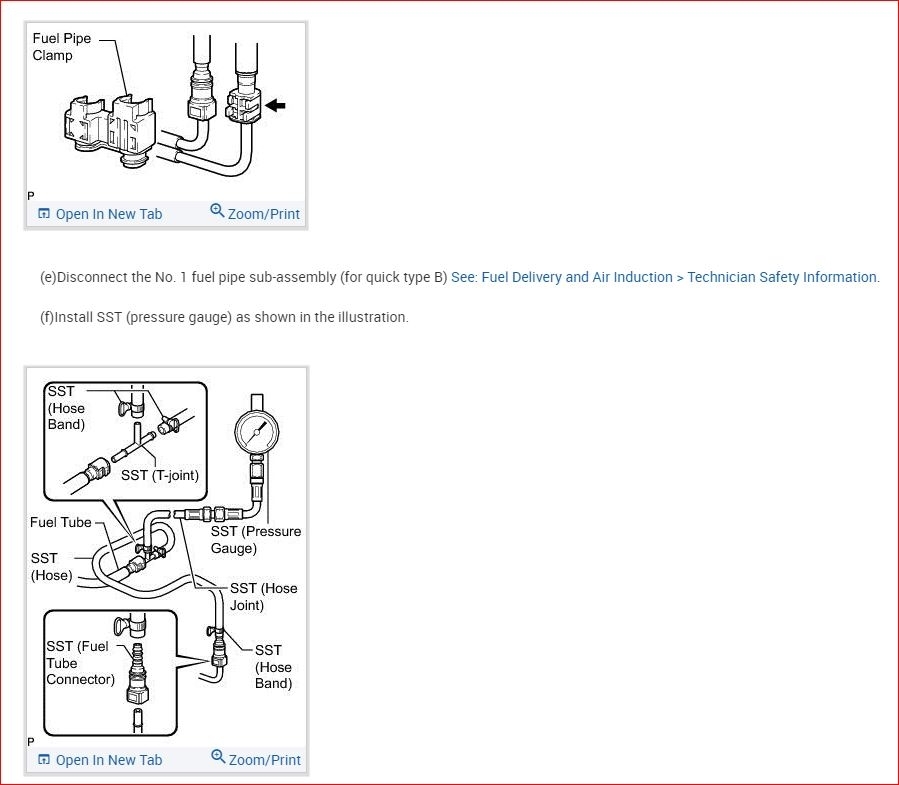 Fuel Pipe Clamp

P

Open In New Tab　Zoom/Print

(e)Disconnect the No. 1 fuel pipe sub-assembly (for quick type B) See: Fuel Delivery and Air Induction > Technician Safety Information.

(f)Install SST (pressure gauge) as shown in the illustration.

SST (Hose Band)

SST (T-joint)

Fuel Tube

SST (Hose)

SST (Pressure Gauge)

SST (Hose Joint)

SST (Fuel Tube Connector)

SST (Hose Band)

P

Open In New Tab　Zoom/Print