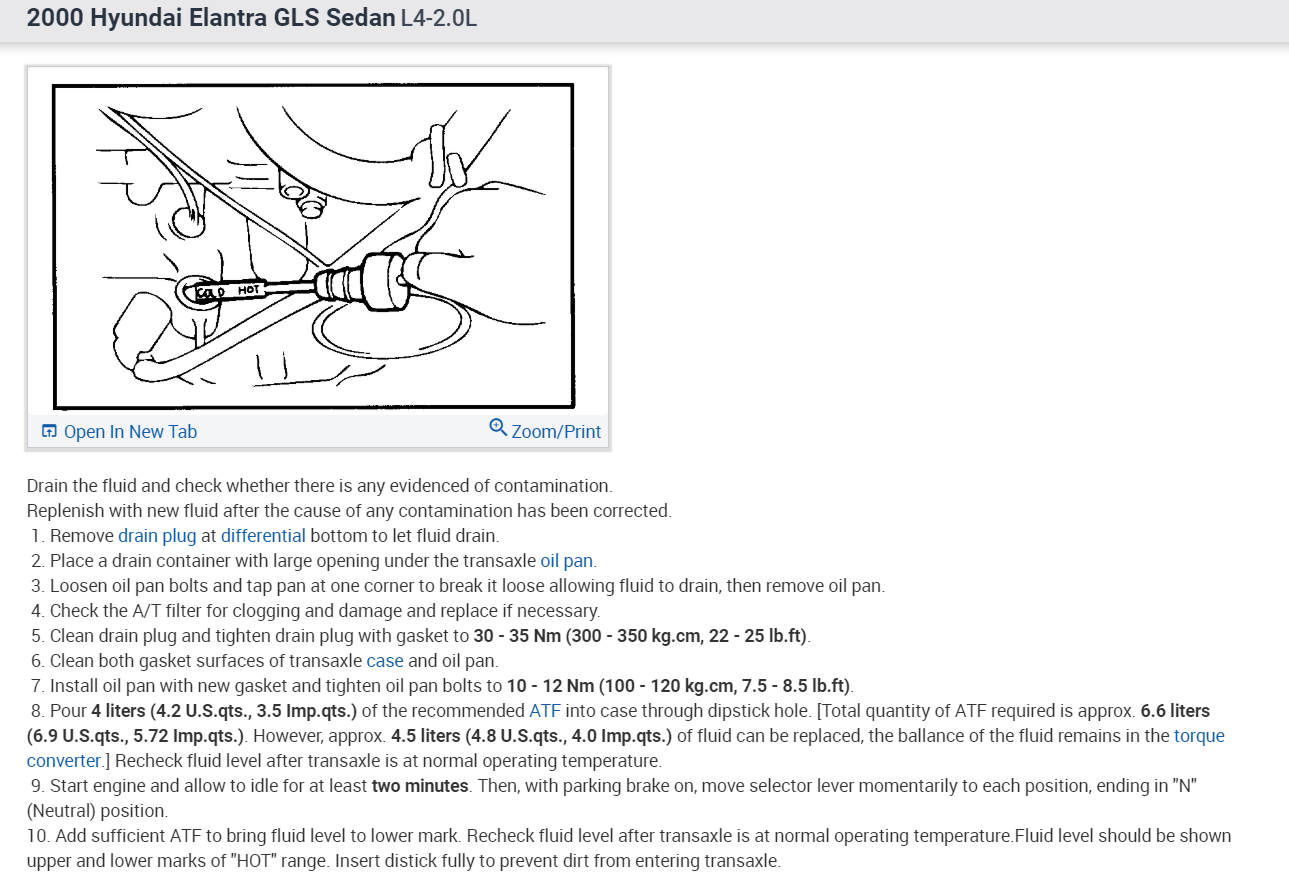 2000 Hyundai Elantra GLS Sedan L4-2.0L

COLD HOT

Open In New Tab

Zoom/Print

Drain the fluid and check whether there is any evidenced of contamination.
Replenish with new fluid after the cause of any contamination has been corrected.

1. Remove drain plug at differential bottom to let fluid drain.
2. Place a drain container with large opening under the transaxle oil pan.
3. Loosen oil pan bolts and tap pan at one corner to break it loose allowing fluid to drain, then remove oil pan.
4. Check the A/T filter for clogging and damage and replace if necessary.
5. Clean drain plug and tighten drain plug with gasket to 30 - 35 Nm (300 - 350 kg.cm, 22 - 25 lb.ft).
6. Clean both gasket surfaces of transaxle case and oil pan.
7. Install oil pan with new gasket and tighten oil pan bolts to 10 - 12 Nm (100 - 120 kg.cm, 7.5 - 8.5 lb.ft).
8. Pour 4 liters (4.2 U.S.qts., 3.5 Imp.qts.) of the recommended ATF into case through dipstick hole. [Total quantity of ATF required is approx. 6.6 liters (6.9 U.S.qts., 5.72 Imp.qts.). However, approx. 4.5 liters (4.8 U.S.qts., 4.0 Imp.qts.) of fluid can be replaced, the ballance of the fluid remains in the torque converter.] Recheck fluid level after transaxle is at normal operating temperature.
9. Start engine and allow to idle for at least two minutes. Then, with parking brake on, move selector lever momentarily to each position, ending in "N" (Neutral) position.
10. Add sufficient ATF to bring fluid level to lower mark. Recheck fluid level after transaxle is at normal operating temperature.Fluid level should be shown upper and lower marks of "HOT" range. Insert distick fully to prevent dirt from entering transaxle.