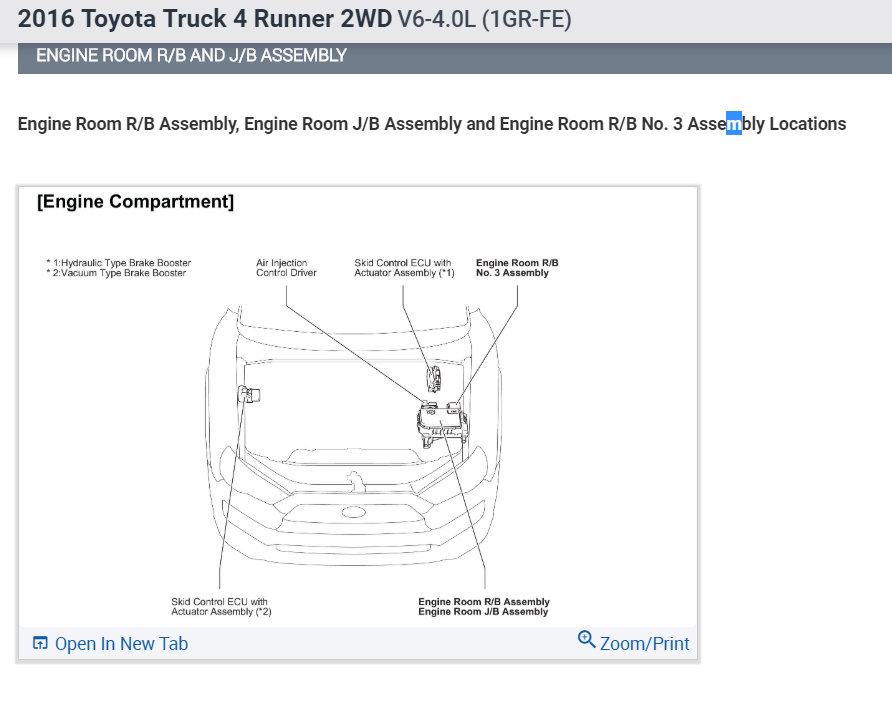 2016 Toyota Truck 4 Runner 2WD V6-4.0L (1GR-FE)

ENGINE ROOM R/B AND J/B ASSEMBLY

Engine Room R/B Assembly, Engine Room J/B Assembly and Engine Room R/B No. 3 Assembly Locations

[Engine Compartment]

* 1:Hydraulic Type Brake Booster
* 2:Vacuum Type Brake Booster

Air Injection Control Driver

Skid Control ECU with Actuator Assembly (*1)

Engine Room R/B No. 3 Assembly

Skid Control ECU with Actuator Assembly (*2)

Engine Room R/B Assembly
Engine Room J/B Assembly

Open In New Tab

Zoom/Print