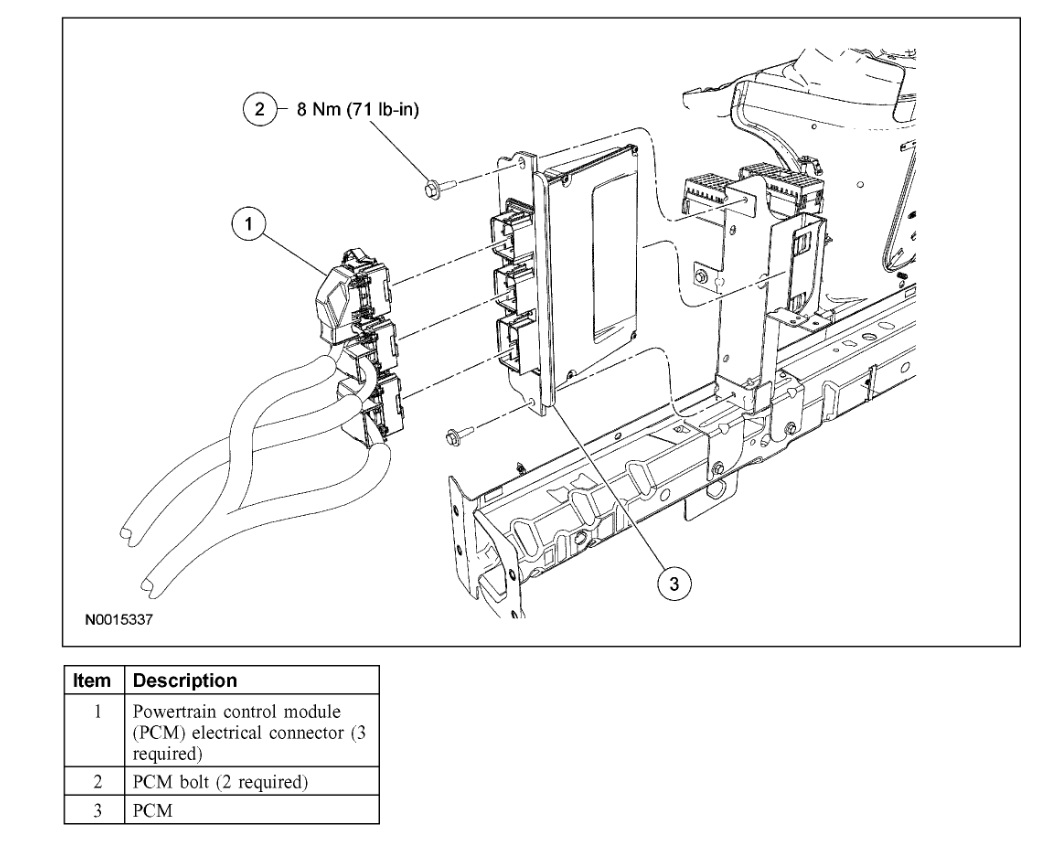 2 8 Nm (71 lb-in)

1

3

N0015337

| Item | Description |
|---|---|
| 1 | Powertrain control module (PCM) electrical connector (3 required) |
| 2 | PCM bolt (2 required) |
| 3 | PCM |