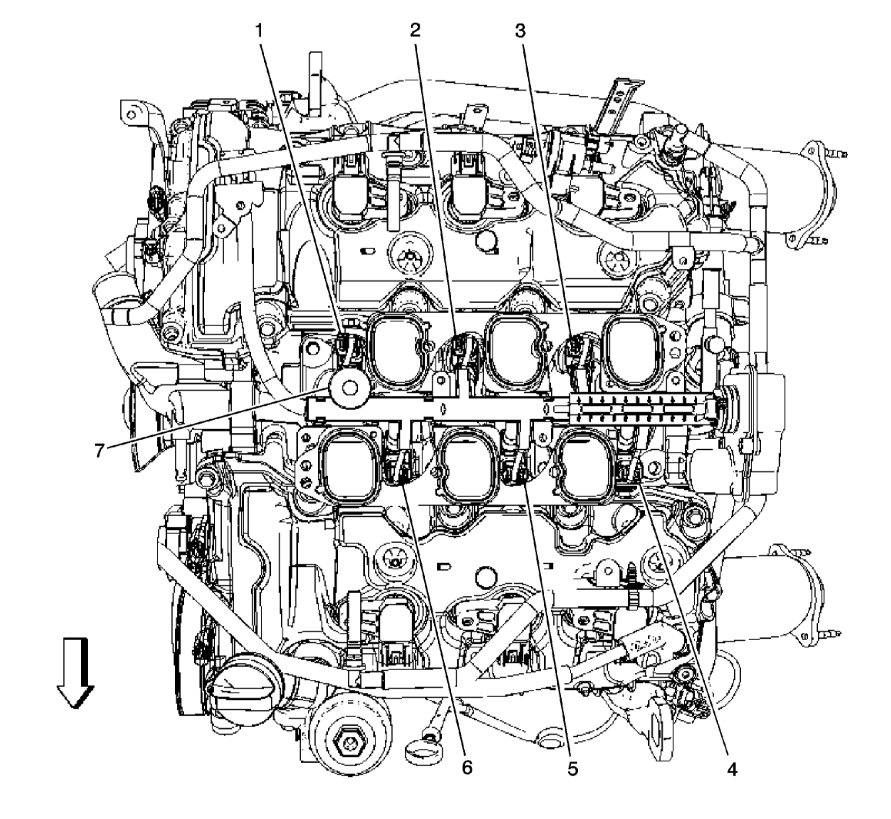 1
2
3
7
6
5
4