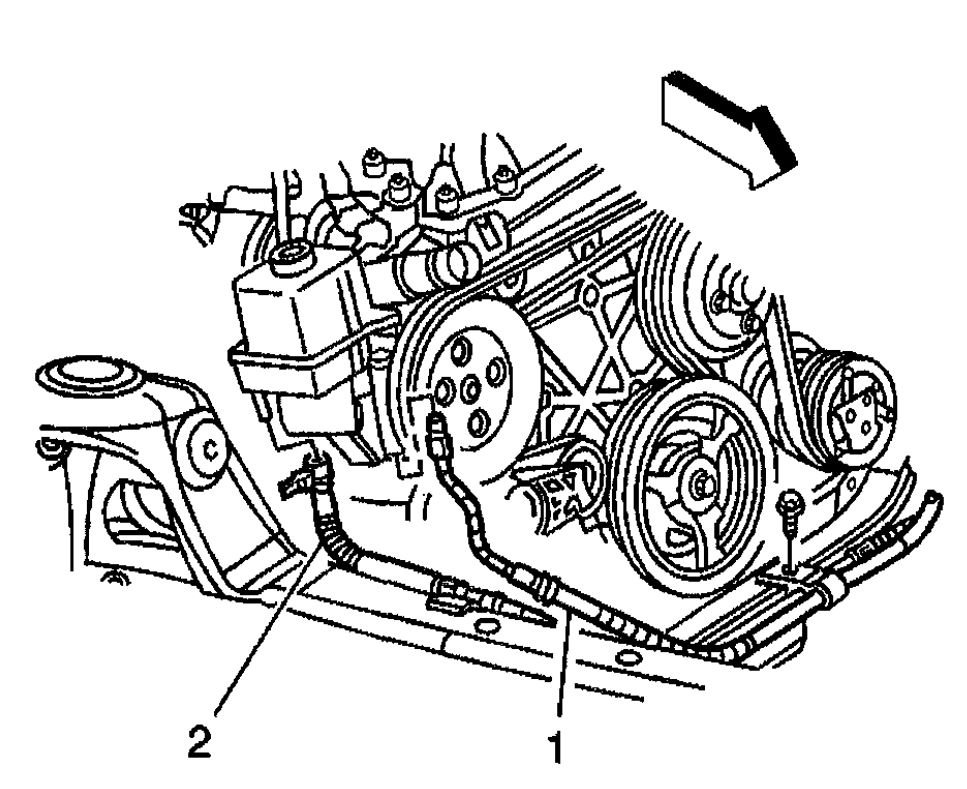 2
1