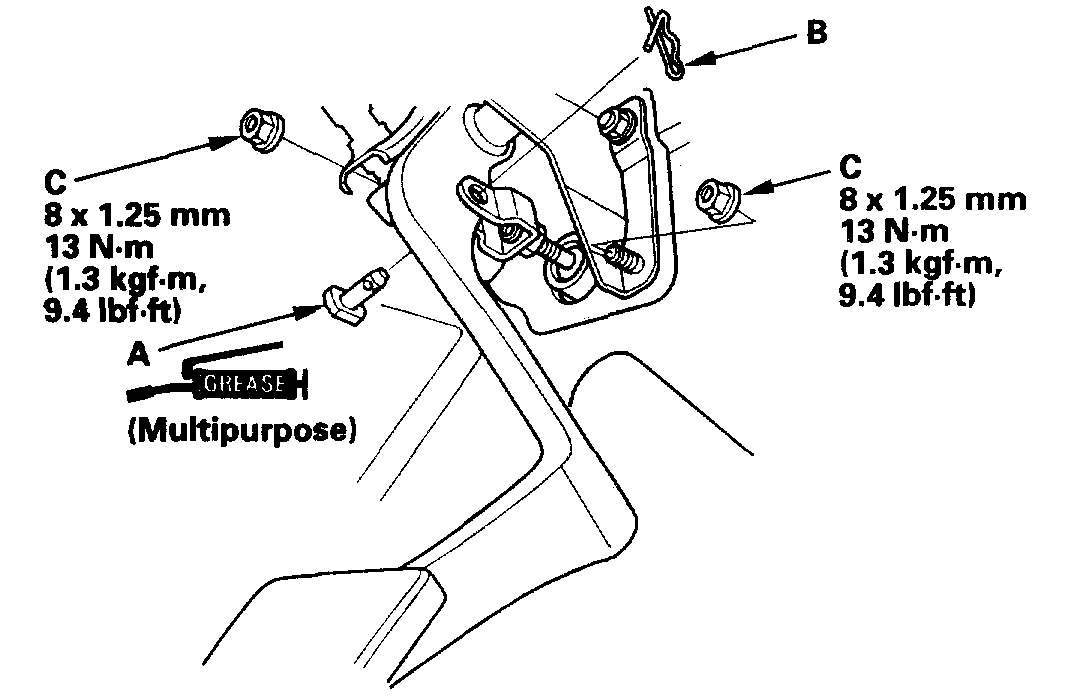 B

C
8 x 1.25 mm
13 N·m
(1.3 kgf·m,
9.4 lbf·ft)

C
8 x 1.25 mm
13 N·m
(1.3 kgf·m,
9.4 lbf·ft)

A

GREASE
(Multipurpose)