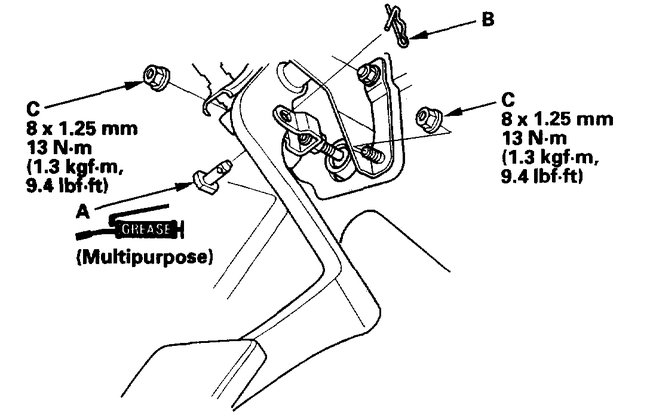 B

C
8 x 1.25 mm
13 N·m
(1.3 kgf·m,
9.4 lbf·ft)

C
8 x 1.25 mm
13 N·m
(1.3 kgf·m,
9.4 lbf·ft)

A
GREASE
(Multipurpose)