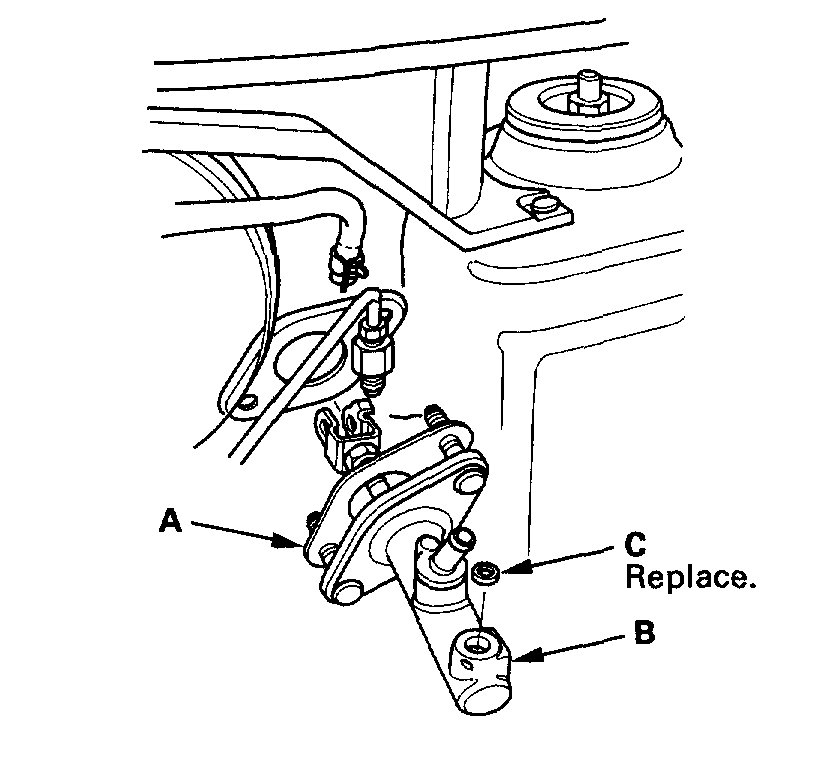 A

C
Replace.

B