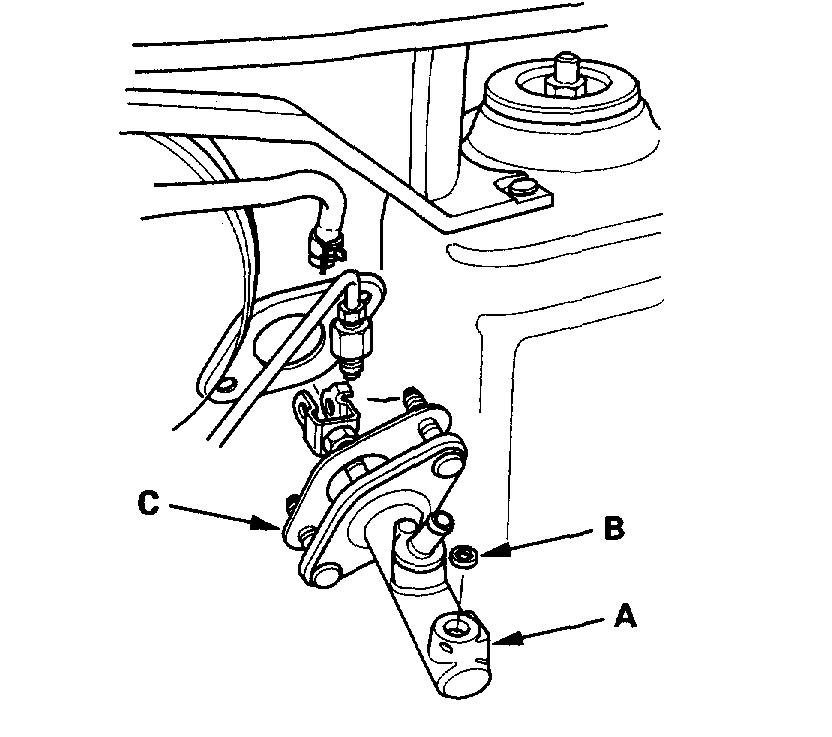 C
B
A