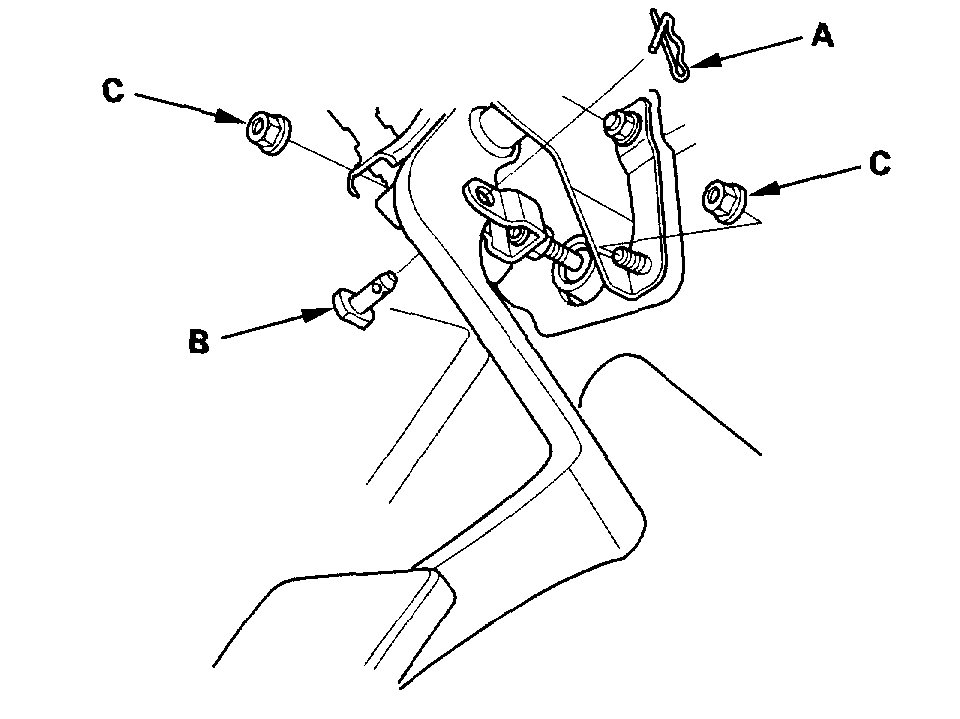 A
C
C
B