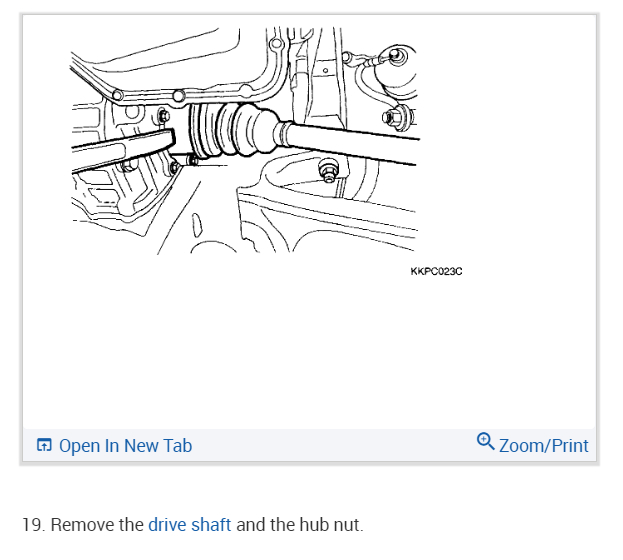 KKPC023C

Open In New Tab

Zoom/Print

19. Remove the drive shaft and the hub nut.