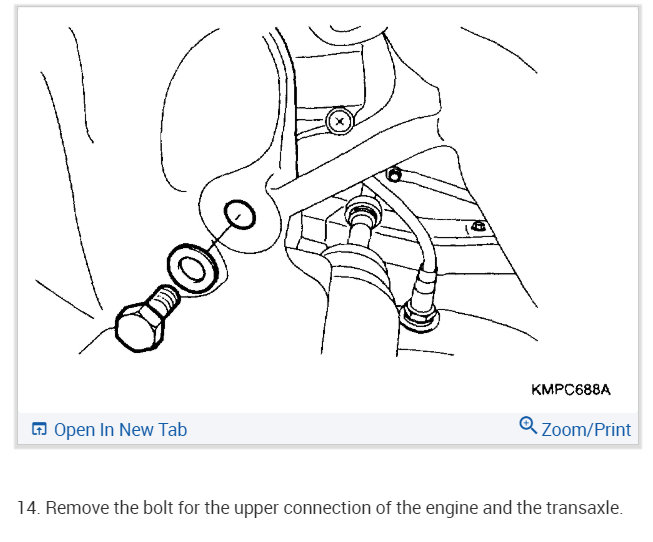 KMPC688A

Open In New Tab

Zoom/Print

14. Remove the bolt for the upper connection of the engine and the transaxle.