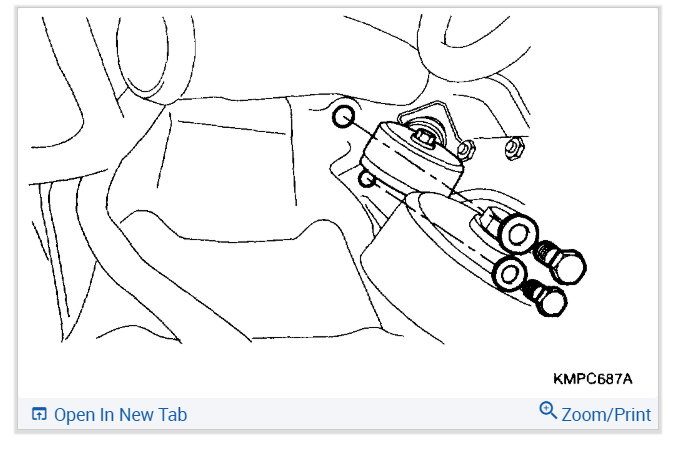 KMPC687A

Open In New Tab

Zoom/Print