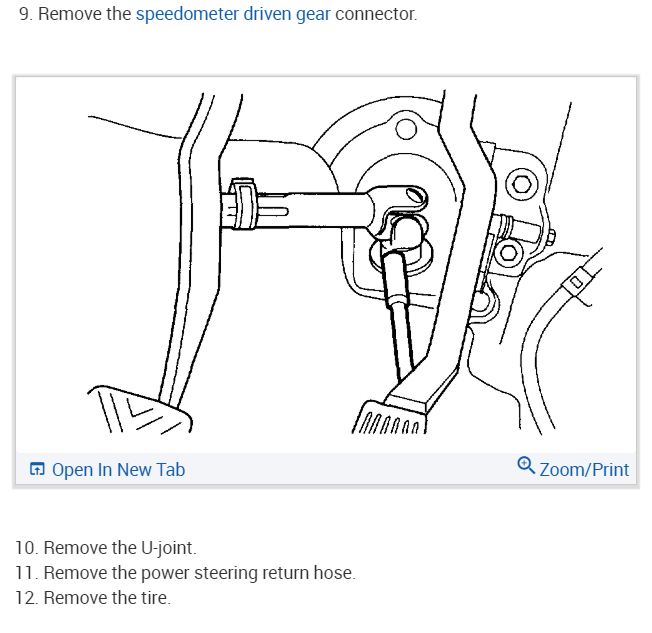 9. Remove the speedometer driven gear connector.

Open In New Tab

Zoom/Print

10. Remove the U-joint.
11. Remove the power steering return hose.
12. Remove the tire.