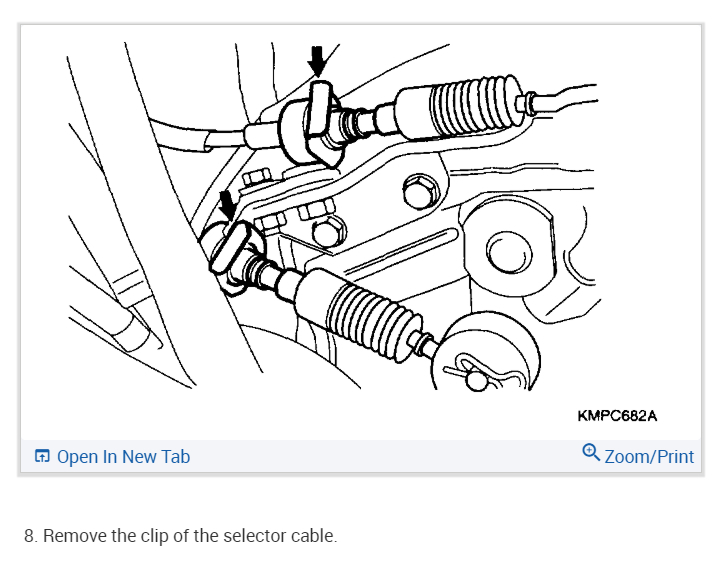 KMPC682A

Open In New Tab

Zoom/Print

8. Remove the clip of the selector cable.