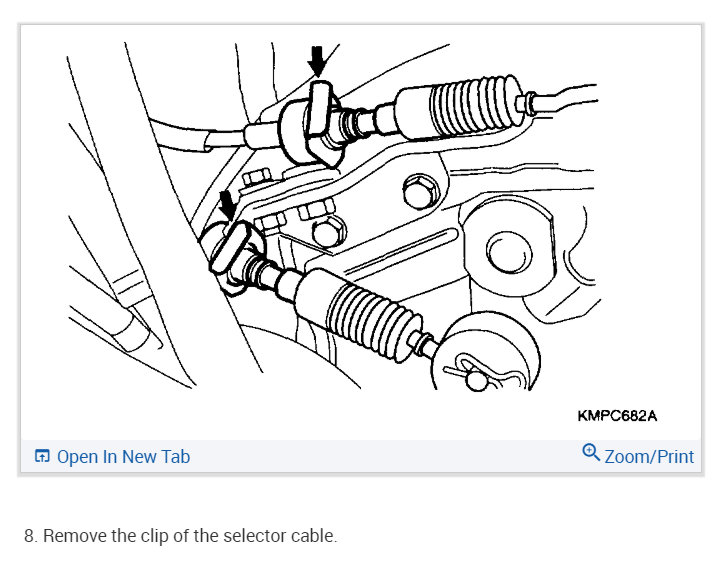 KMPC682A

Open In New Tab

Zoom/Print

8. Remove the clip of the selector cable.