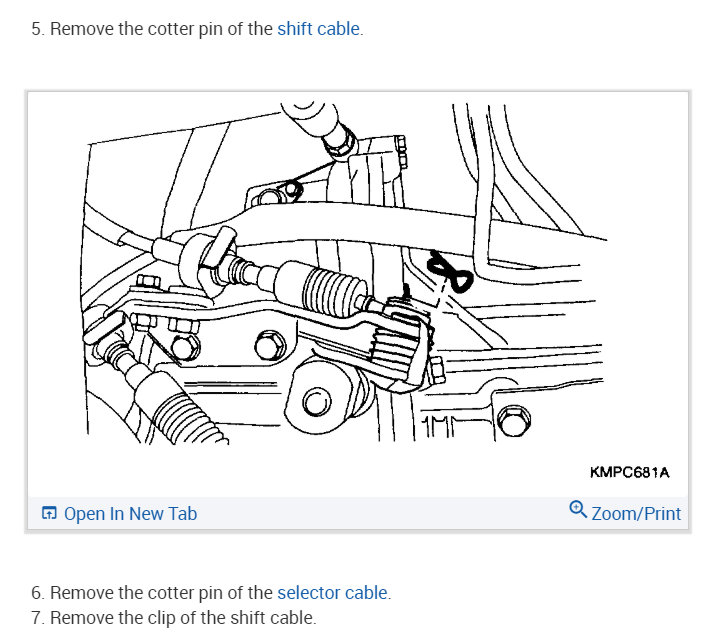 5. Remove the cotter pin of the shift cable.

KMPC681A

Open In New Tab

Zoom/Print

6. Remove the cotter pin of the selector cable.
7. Remove the clip of the shift cable.