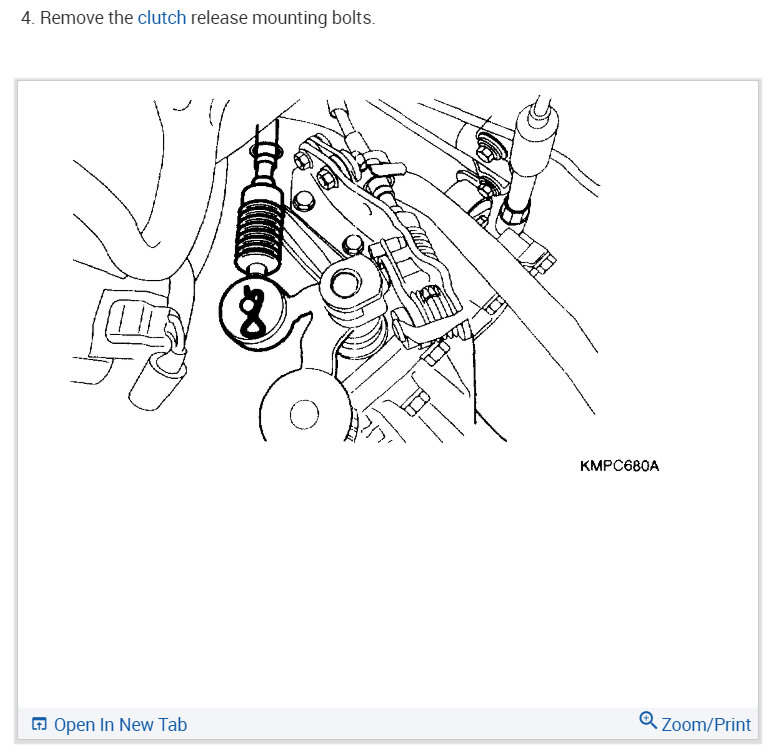 4. Remove the clutch release mounting bolts.

KMPC680A

Open In New Tab

Zoom/Print