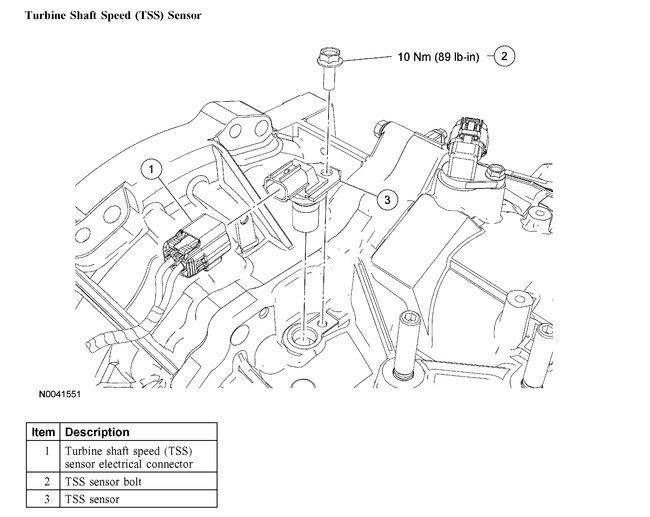 Turbine Shaft Speed (TSS) Sensor

10 Nm (89 lb-in)
2
1
3

N0041551

| Item | Description |
|---|---|
| 1 | Turbine shaft speed (TSS) sensor electrical connector |
| 2 | TSS sensor bolt |
| 3 | TSS sensor |