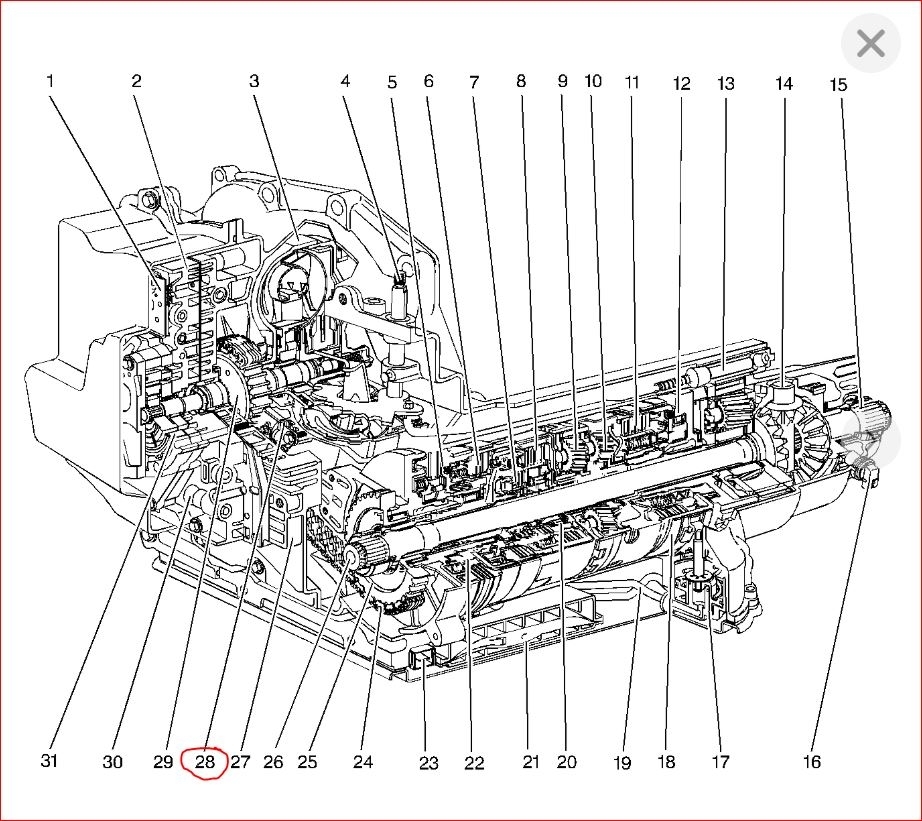 1 2 3 4 5 6 7 8 9 10 11 12 13 14 15

31 30 29 28 27 26 25 24 23 22 21 20 19 18 17 16