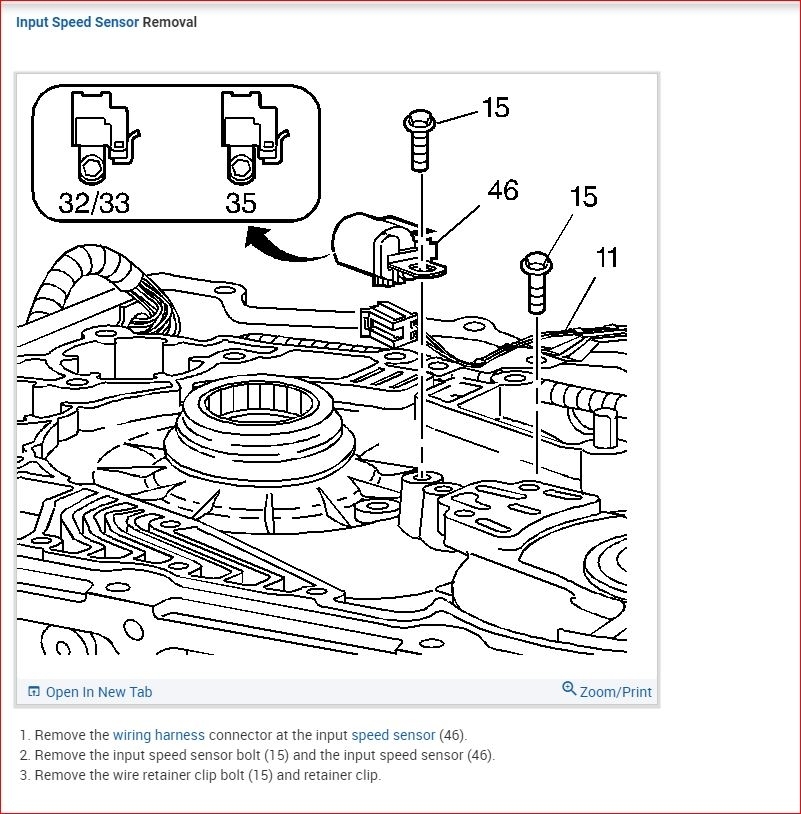 Input Speed Sensor Removal

32/33
35
15
46
15
11

Open In New Tab
Zoom/Print

1. Remove the wiring harness connector at the input speed sensor (46).
2. Remove the input speed sensor bolt (15) and the input speed sensor (46).
3. Remove the wire retainer clip bolt (15) and retainer clip.