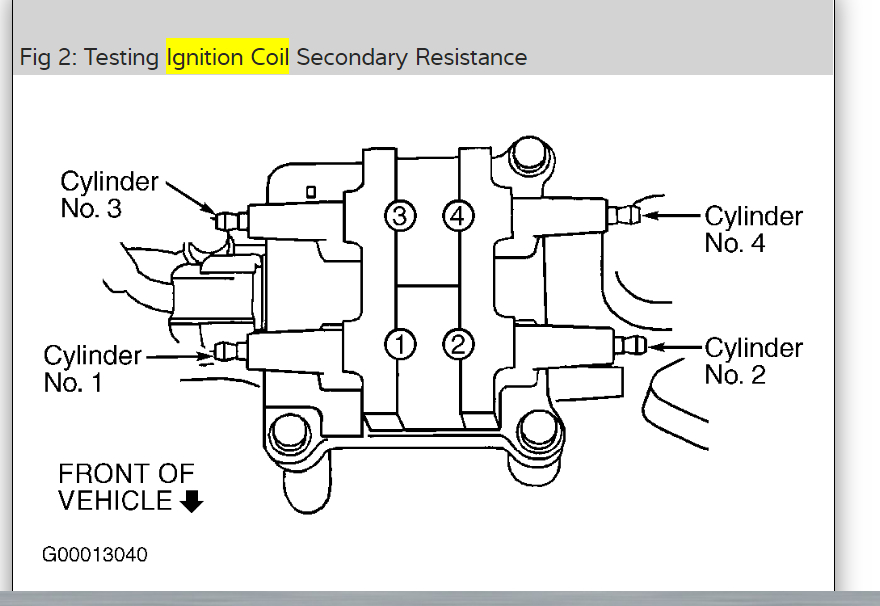 Fig 2: Testing Ignition Coil Secondary Resistance

Cylinder No. 3

3

4

Cylinder No. 4

Cylinder No. 1

1

2

Cylinder No. 2

FRONT OF VEHICLE

G00013040