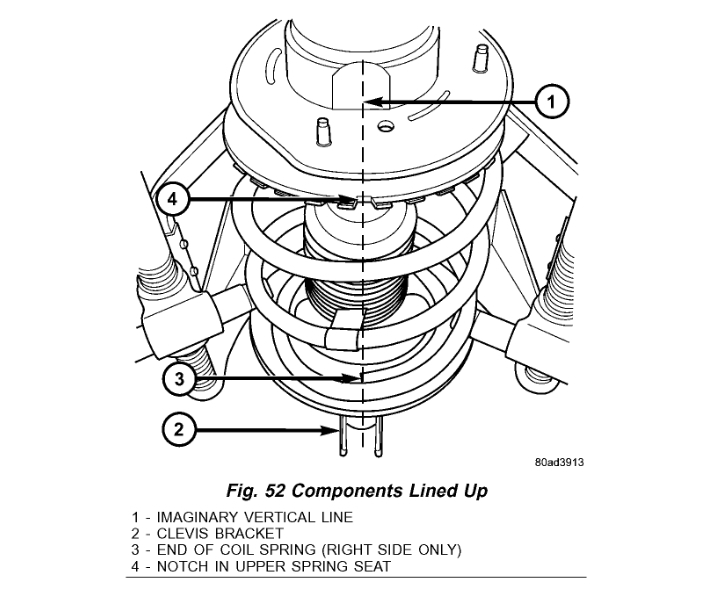 1

4

3

2

80ad3913

Fig. 52 Components Lined Up

1 - IMAGINARY VERTICAL LINE
2 - CLEVIS BRACKET
3 - END OF COIL SPRING (RIGHT SIDE ONLY)
4 - NOTCH IN UPPER SPRING SEAT