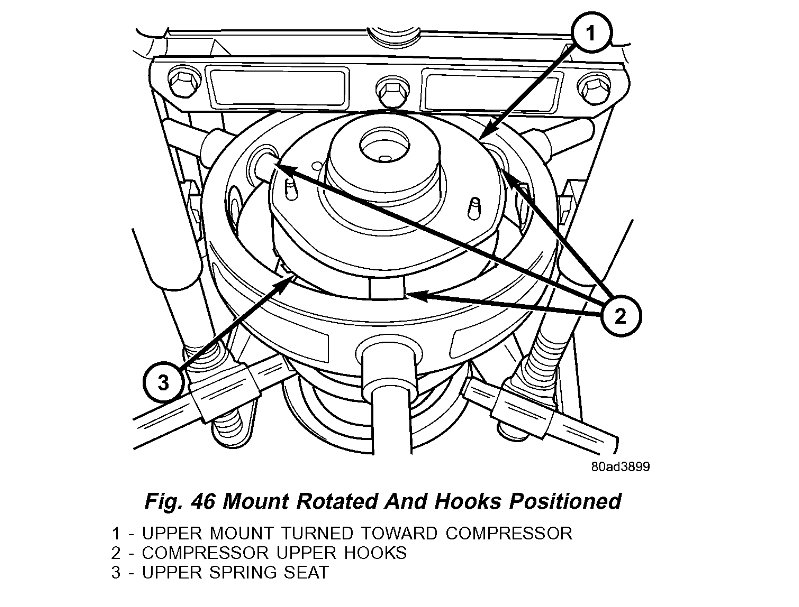 1

2

3

80ad3899

Fig. 46 Mount Rotated And Hooks Positioned

1 - UPPER MOUNT TURNED TOWARD COMPRESSOR
2 - COMPRESSOR UPPER HOOKS
3 - UPPER SPRING SEAT