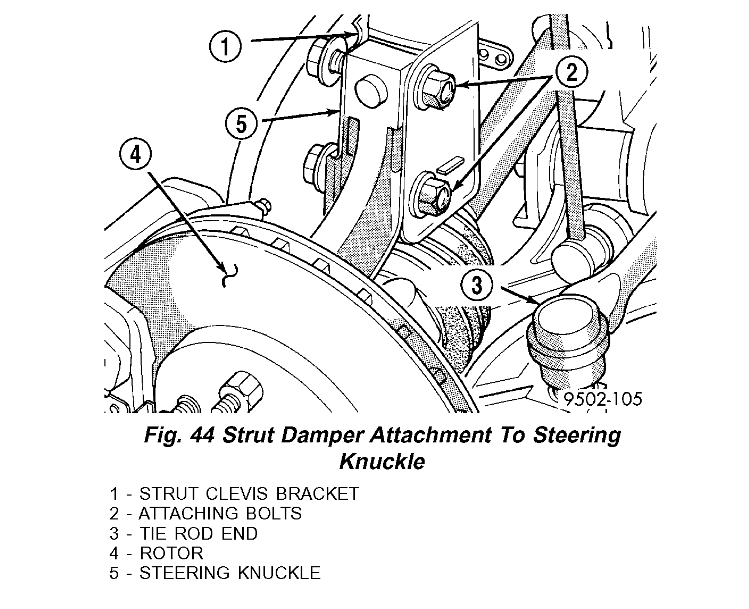 1

2

5

4

3

9502-105

Fig. 44 Strut Damper Attachment To Steering Knuckle

1 - STRUT CLEVIS BRACKET
2 - ATTACHING BOLTS
3 - TIE ROD END
4 - ROTOR
5 - STEERING KNUCKLE