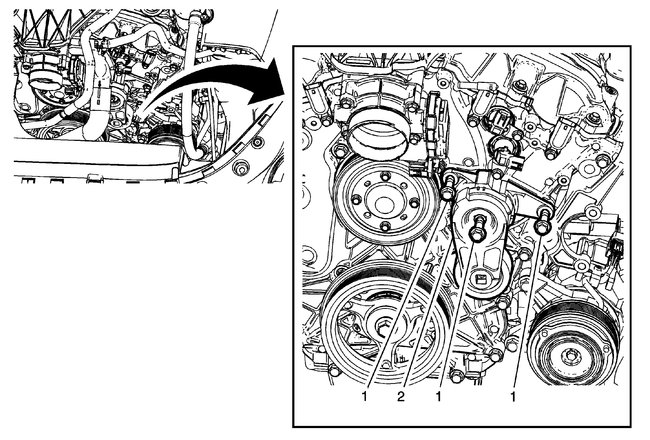 1 2 1 1