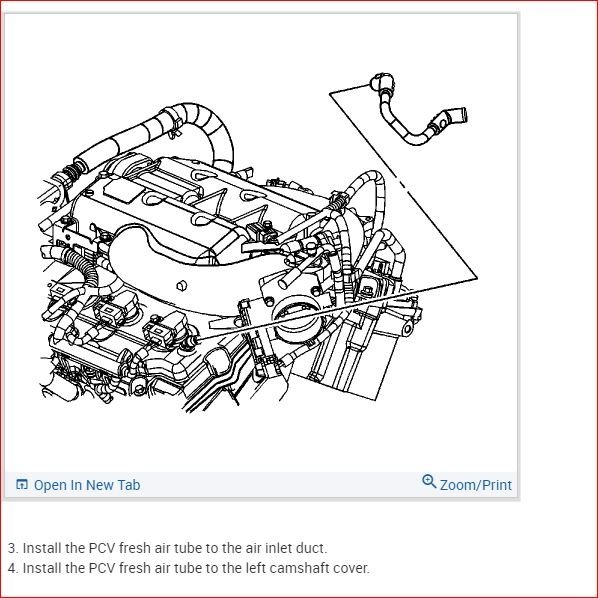 Open In New Tab

Zoom/Print

3. Install the PCV fresh air tube to the air inlet duct.
4. Install the PCV fresh air tube to the left camshaft cover.