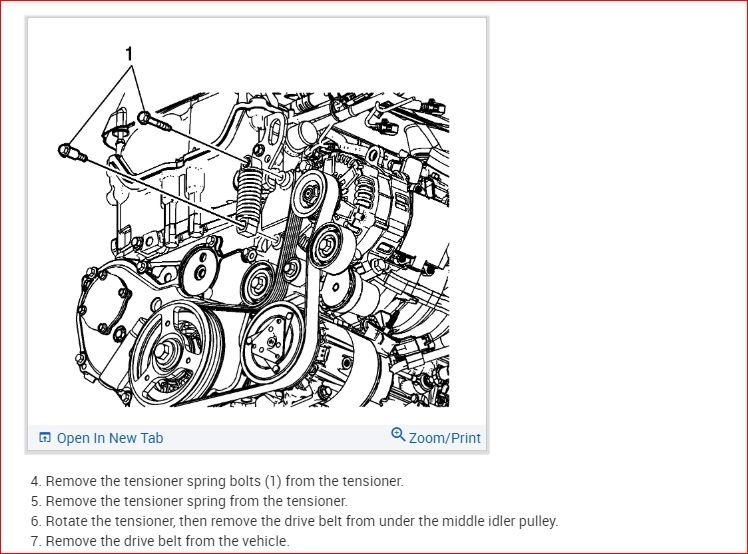 1

Open In New Tab

Zoom/Print

4. Remove the tensioner spring bolts (1) from the tensioner.
5. Remove the tensioner spring from the tensioner.
6. Rotate the tensioner, then remove the drive belt from under the middle idler pulley.
7. Remove the drive belt from the vehicle.