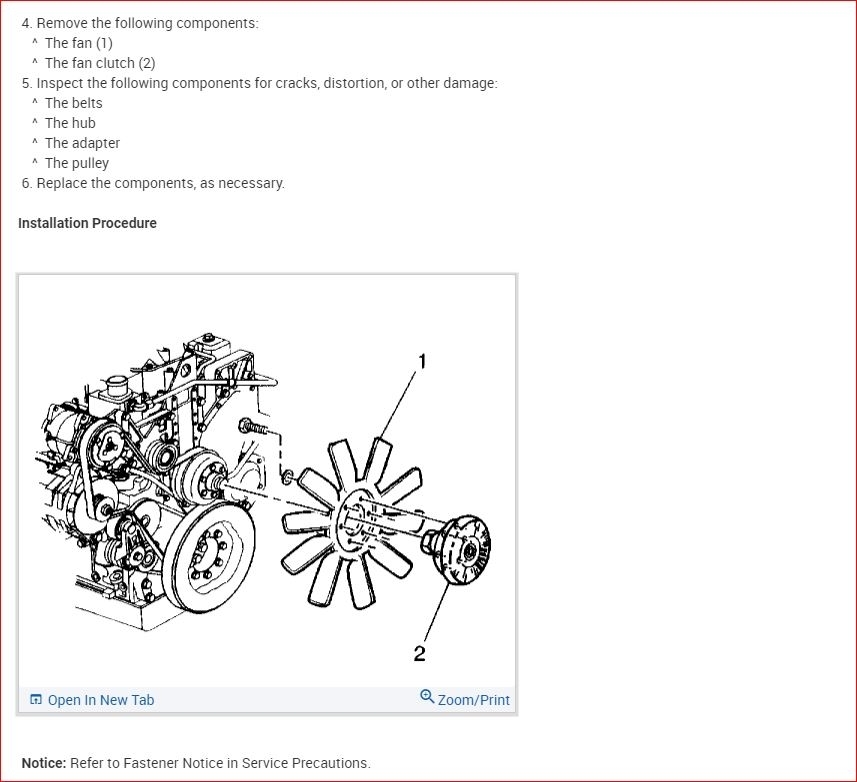 4. Remove the following components:
^ The fan (1)
^ The fan clutch (2)
5. Inspect the following components for cracks, distortion, or other damage:
^ The belts
^ The hub
^ The adapter
^ The pulley
6. Replace the components, as necessary.

Installation Procedure

1

2

Open In New Tab

Zoom/Print

Notice: Refer to Fastener Notice in Service Precautions.