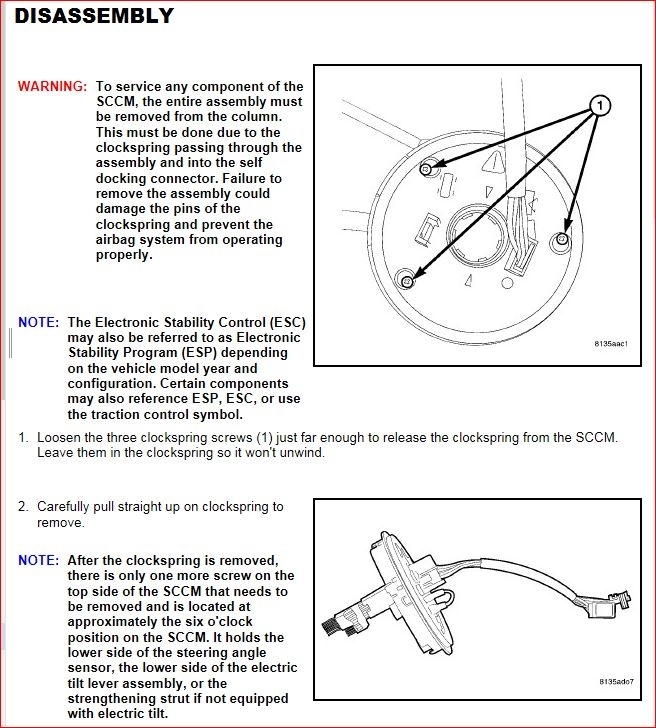 DISASSEMBLY

WARNING: To service any component of the SCCM, the entire assembly must be removed from the column. This must be done due to the clockspring passing through the assembly and into the self docking connector. Failure to remove the assembly could damage the pins of the clockspring and prevent the airbag system from operating properly.

1

8135aac1

NOTE: The Electronic Stability Control (ESC) may also be referred to as Electronic Stability Program (ESP) depending on the vehicle model year and configuration. Certain components may also reference ESP, ESC, or use the traction control symbol.

1. Loosen the three clockspring screws (1) just far enough to release the clockspring from the SCCM. Leave them in the clockspring so it won't unwind.

2. Carefully pull straight up on clockspring to remove.

NOTE: After the clockspring is removed, there is only one more screw on the top side of the SCCM that needs to be removed and is located at approximately the six o'clock position on the SCCM. It holds the lower side of the steering angle sensor, the lower side of the electric tilt lever assembly, or the strengthening strut if not equipped with electric tilt.

8135ado7