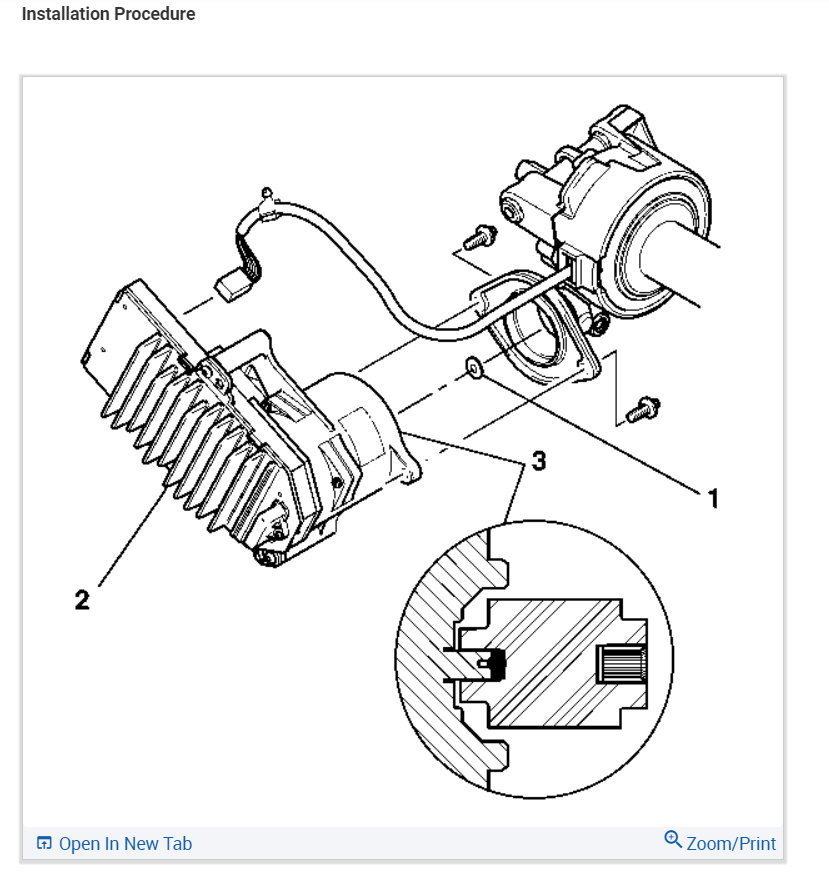 Installation Procedure

3

1

2

Open In New Tab

Zoom/Print