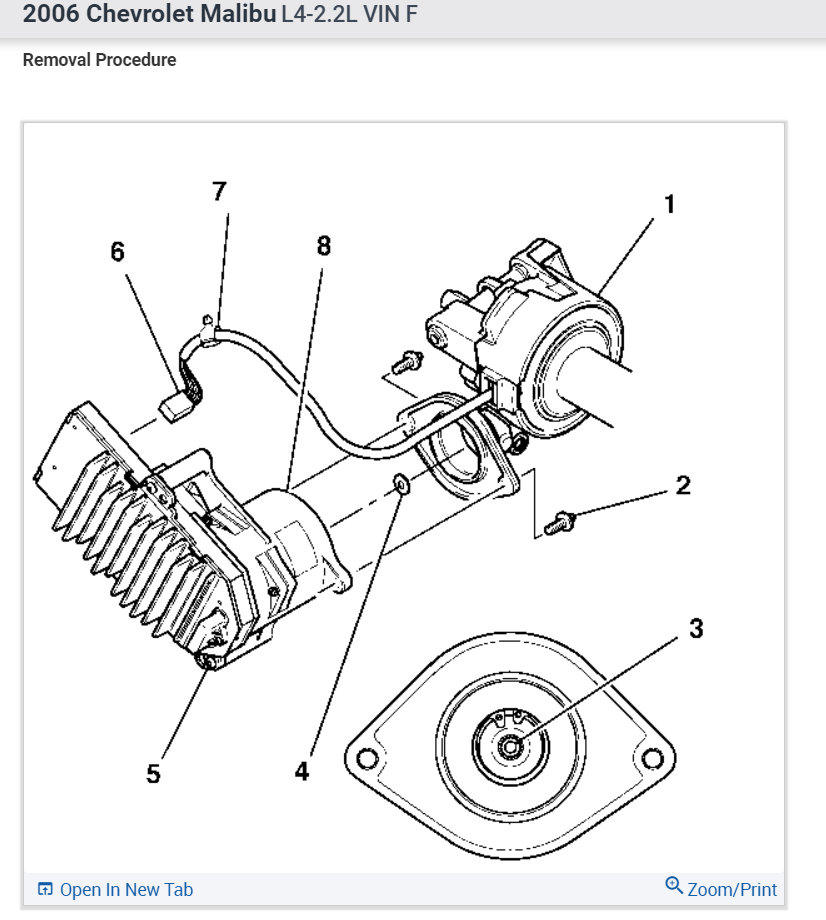 2006 Chevrolet Malibu L4-2.2L VIN F

Removal Procedure

7
6
8
1
2
3
5
4

Open In New Tab
Zoom/Print