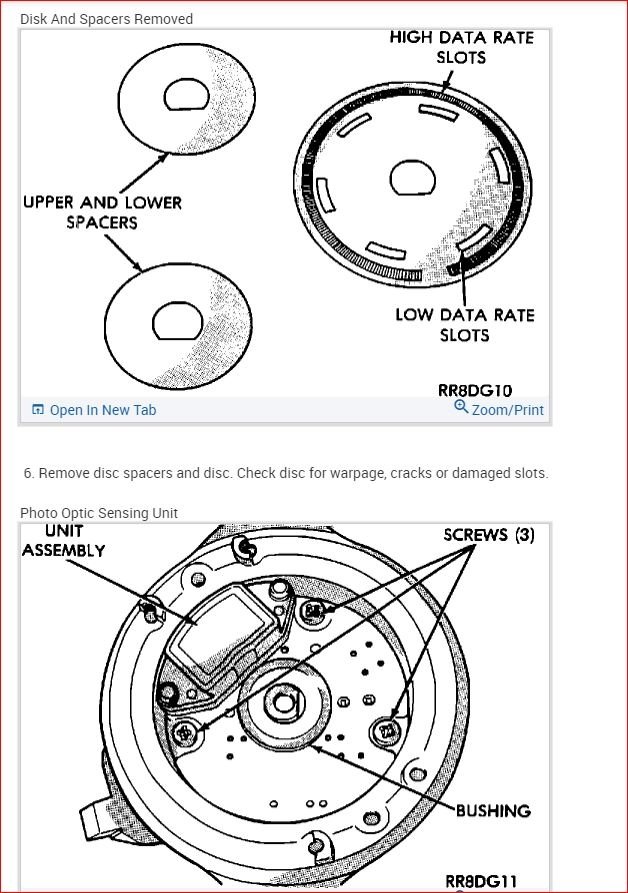 Disk And Spacers Removed

HIGH DATA RATE SLOTS

UPPER AND LOWER SPACERS

LOW DATA RATE SLOTS

RR8DG10

Open In New Tab

Zoom/Print

6. Remove disc spacers and disc. Check disc for warpage, cracks or damaged slots.

Photo Optic Sensing Unit

UNIT ASSEMBLY

SCREWS (3)

BUSHING

RR8DG11