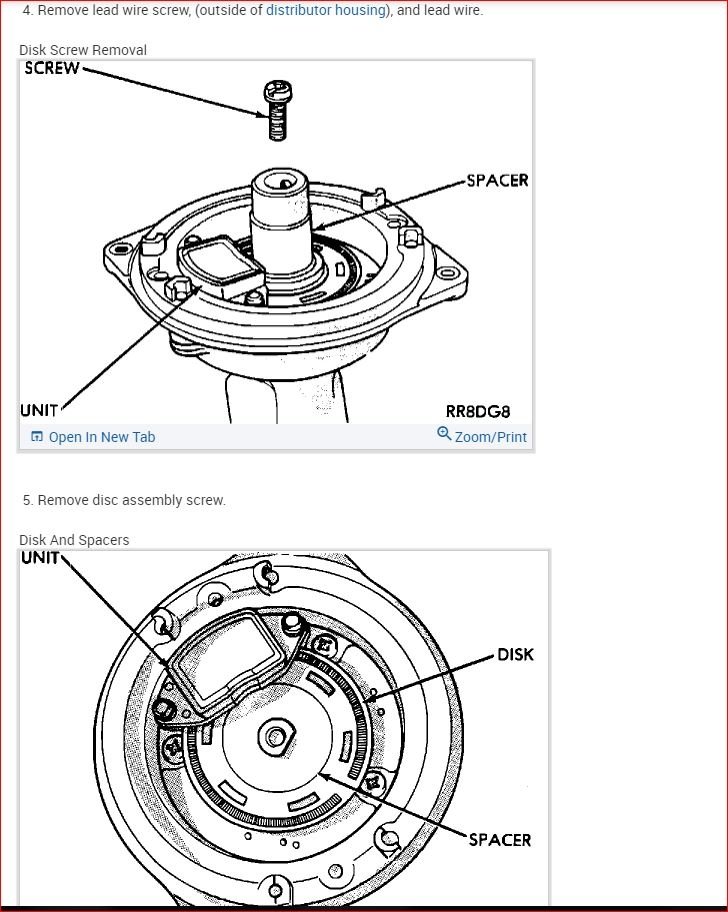 4. Remove lead wire screw, (outside of distributor housing), and lead wire.

Disk Screw Removal

SCREW

SPACER

UNIT

RR8DG8

Open In New Tab

Zoom/Print

5. Remove disc assembly screw.

Disk And Spacers

UNIT

DISK

SPACER