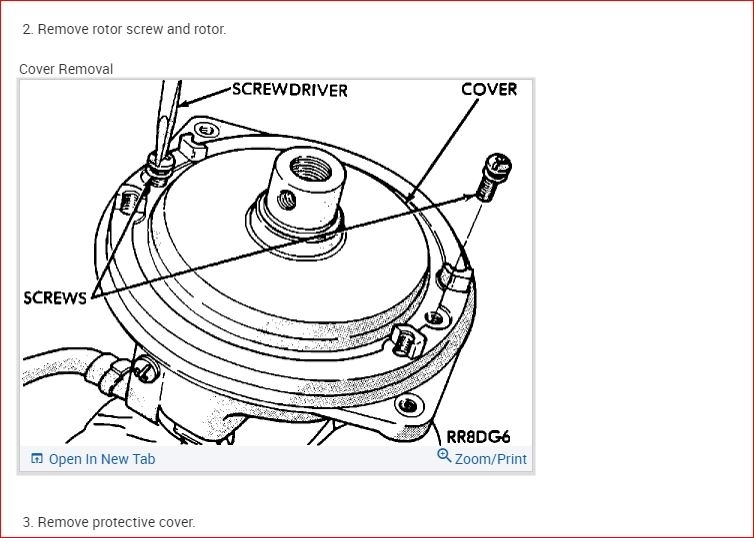 2. Remove rotor screw and rotor.

Cover Removal

SCREWDRIVER

COVER

SCREWS

RR8DG6

Open In New Tab

Zoom/Print

3. Remove protective cover.