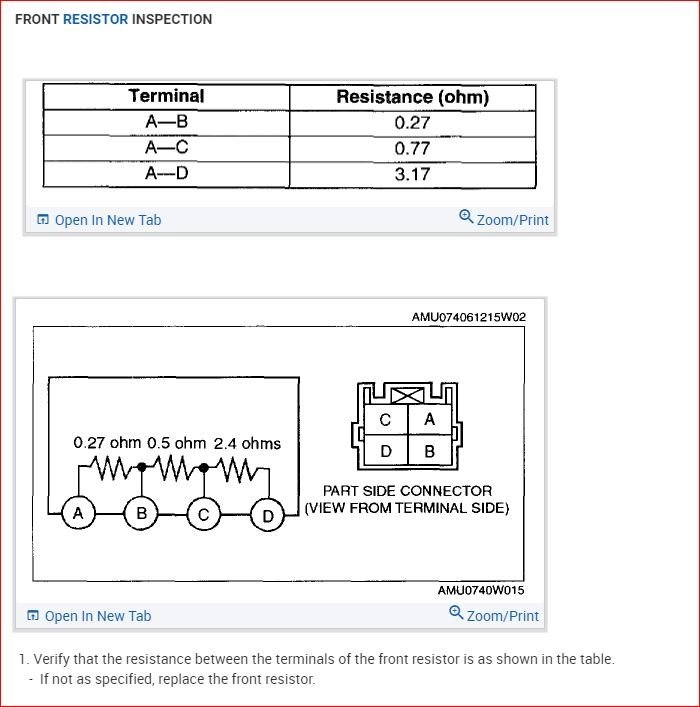 FRONT RESISTOR INSPECTION

| Terminal | Resistance (ohm) |
|---|---|
| A—B | 0.27 |
| A—C | 0.77 |
| A—D | 3.17 |

Open In New Tab
Zoom/Print

AMU074061215W02

0.27 ohm 0.5 ohm 2.4 ohms

A B C D

C A
D B

PART SIDE CONNECTOR
(VIEW FROM TERMINAL SIDE)

AMU0740W015

Open In New Tab
Zoom/Print

1. Verify that the resistance between the terminals of the front resistor is as shown in the table.
- If not as specified, replace the front resistor.