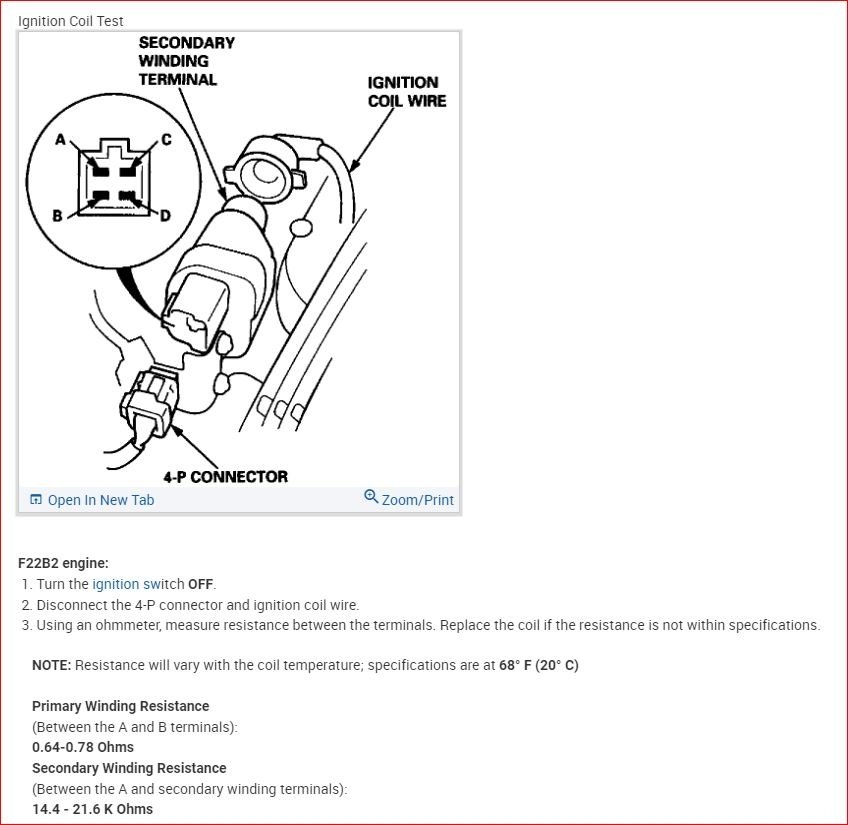 Ignition Coil Test

SECONDARY WINDING TERMINAL

IGNITION COIL WIRE

A

C

B

D

4-P CONNECTOR

Open In New Tab

Zoom/Print

F22B2 engine:

1. Turn the ignition switch OFF.
2. Disconnect the 4-P connector and ignition coil wire.
3. Using an ohmmeter, measure resistance between the terminals. Replace the coil if the resistance is not within specifications.

NOTE: Resistance will vary with the coil temperature; specifications are at 68° F (20° C)

Primary Winding Resistance
(Between the A and B terminals):
0.64-0.78 Ohms
Secondary Winding Resistance
(Between the A and secondary winding terminals):
14.4 - 21.6 K Ohms