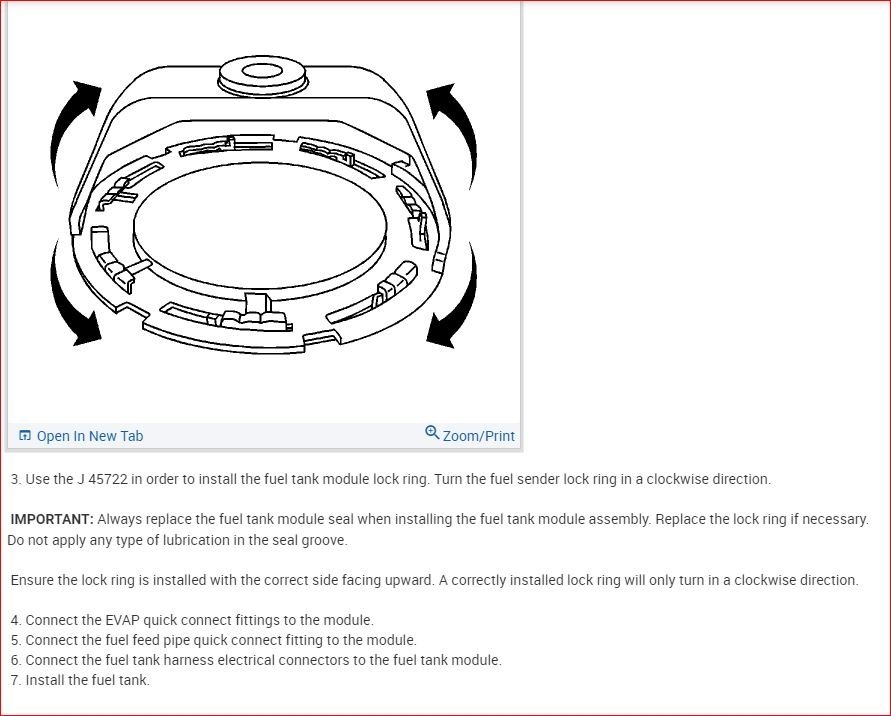 Open In New Tab
Zoom/Print

3. Use the J 45722 in order to install the fuel tank module lock ring. Turn the fuel sender lock ring in a clockwise direction.

IMPORTANT: Always replace the fuel tank module seal when installing the fuel tank module assembly. Replace the lock ring if necessary. Do not apply any type of lubrication in the seal groove.

Ensure the lock ring is installed with the correct side facing upward. A correctly installed lock ring will only turn in a clockwise direction.

4. Connect the EVAP quick connect fittings to the module.
5. Connect the fuel feed pipe quick connect fitting to the module.
6. Connect the fuel tank harness electrical connectors to the fuel tank module.
7. Install the fuel tank.