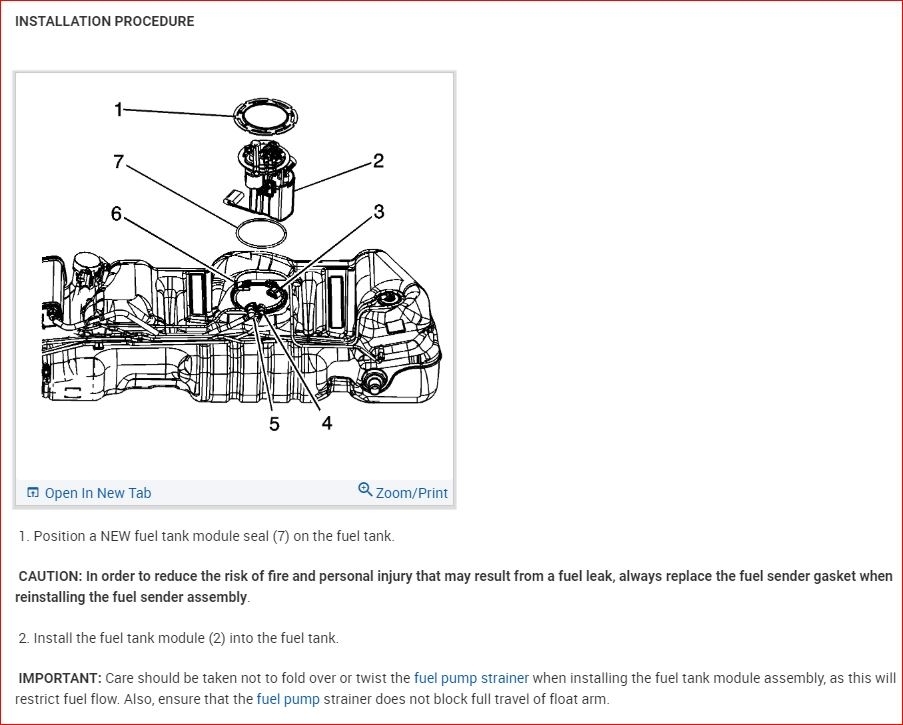 INSTALLATION PROCEDURE

1
7
2
6
3
5
4

Open In New Tab
Zoom/Print

1. Position a NEW fuel tank module seal (7) on the fuel tank.

CAUTION: In order to reduce the risk of fire and personal injury that may result from a fuel leak, always replace the fuel sender gasket when reinstalling the fuel sender assembly.

2. Install the fuel tank module (2) into the fuel tank.

IMPORTANT: Care should be taken not to fold over or twist the fuel pump strainer when installing the fuel tank module assembly, as this will restrict fuel flow. Also, ensure that the fuel pump strainer does not block full travel of float arm.