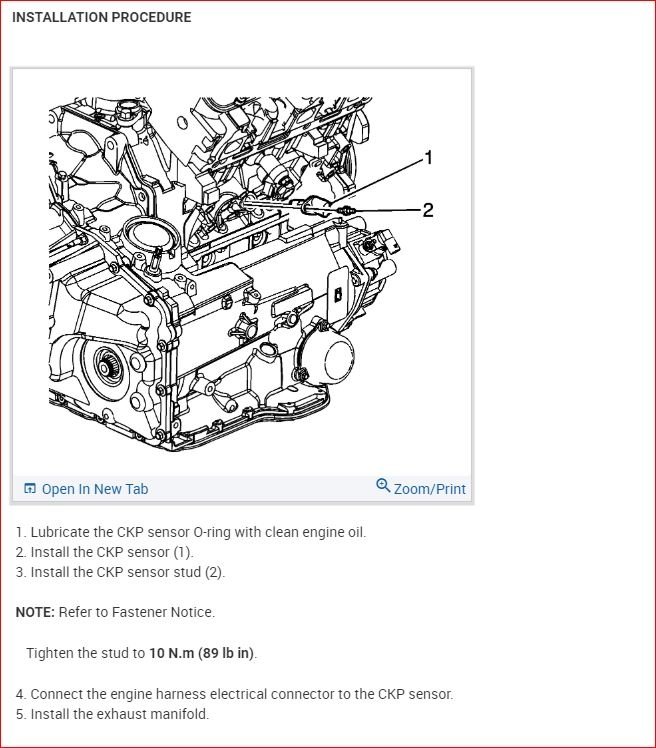 INSTALLATION PROCEDURE

1

2

Open In New Tab

Zoom/Print

1. Lubricate the CKP sensor O-ring with clean engine oil.
2. Install the CKP sensor (1).
3. Install the CKP sensor stud (2).

NOTE: Refer to Fastener Notice.

Tighten the stud to 10 N.m (89 lb in).

4. Connect the engine harness electrical connector to the CKP sensor.
5. Install the exhaust manifold.