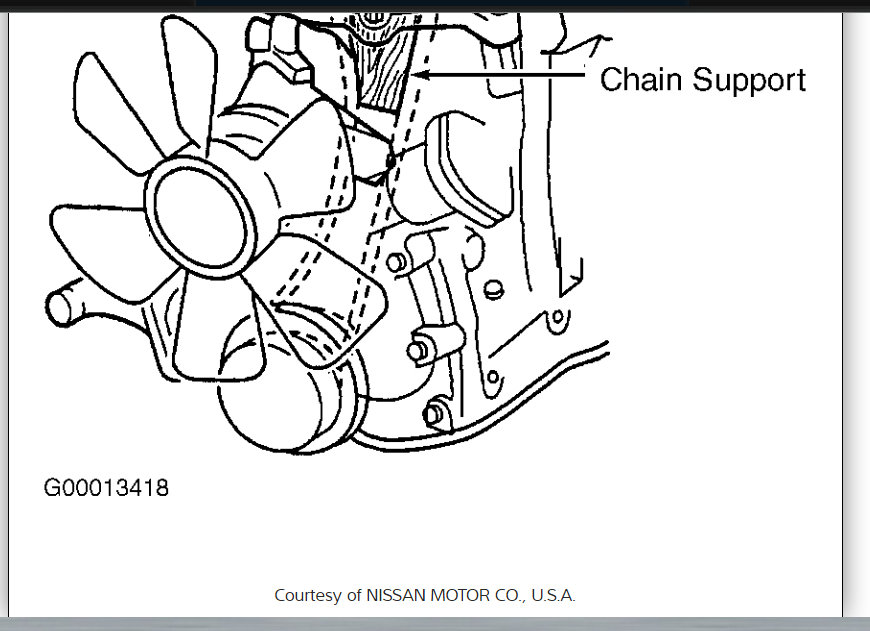 Chain Support

G00013418

Courtesy of NISSAN MOTOR CO., U.S.A.