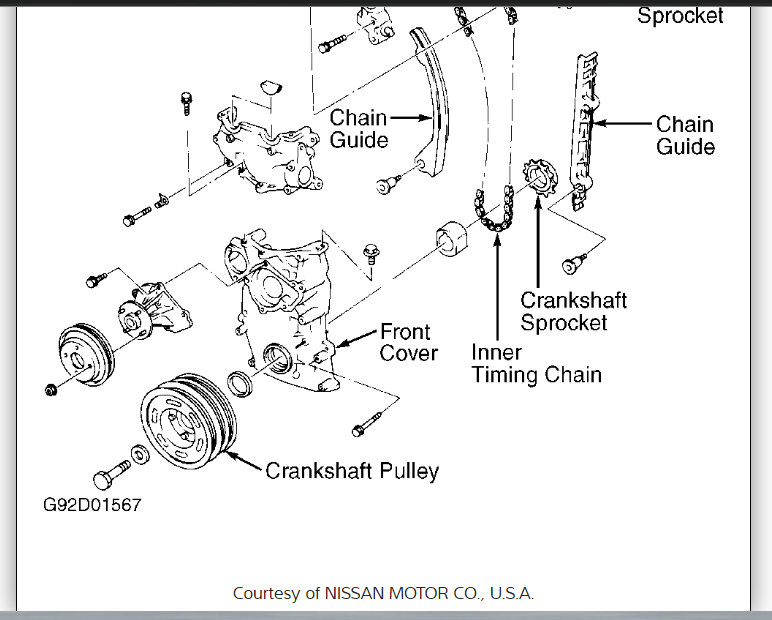 Sprocket

Chain Guide

Chain Guide

Crankshaft Sprocket

Front Cover

Inner Timing Chain

Crankshaft Pulley

G92D01567

Courtesy of NISSAN MOTOR CO., U.S.A.