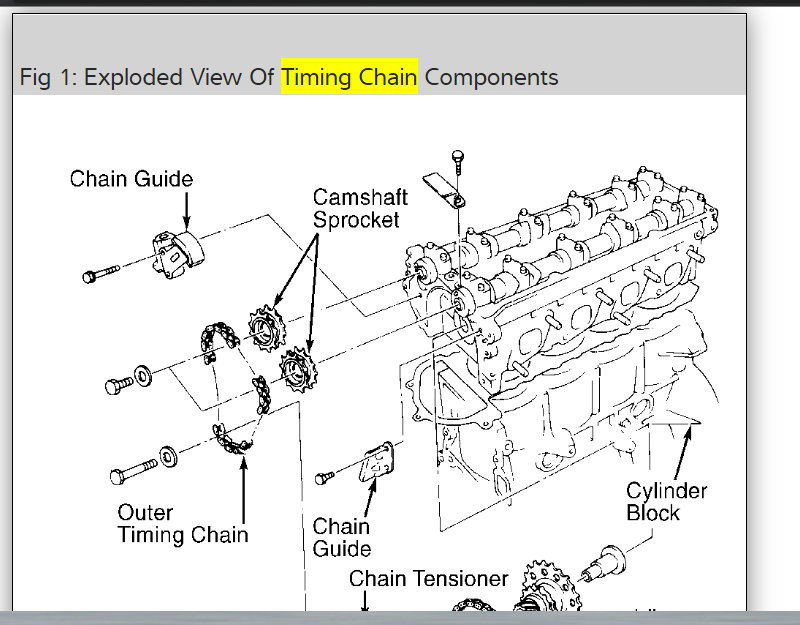 Fig 1: Exploded View Of Timing Chain Components

Chain Guide

Camshaft Sprocket

Outer Timing Chain

Chain Guide

Cylinder Block

Chain Tensioner